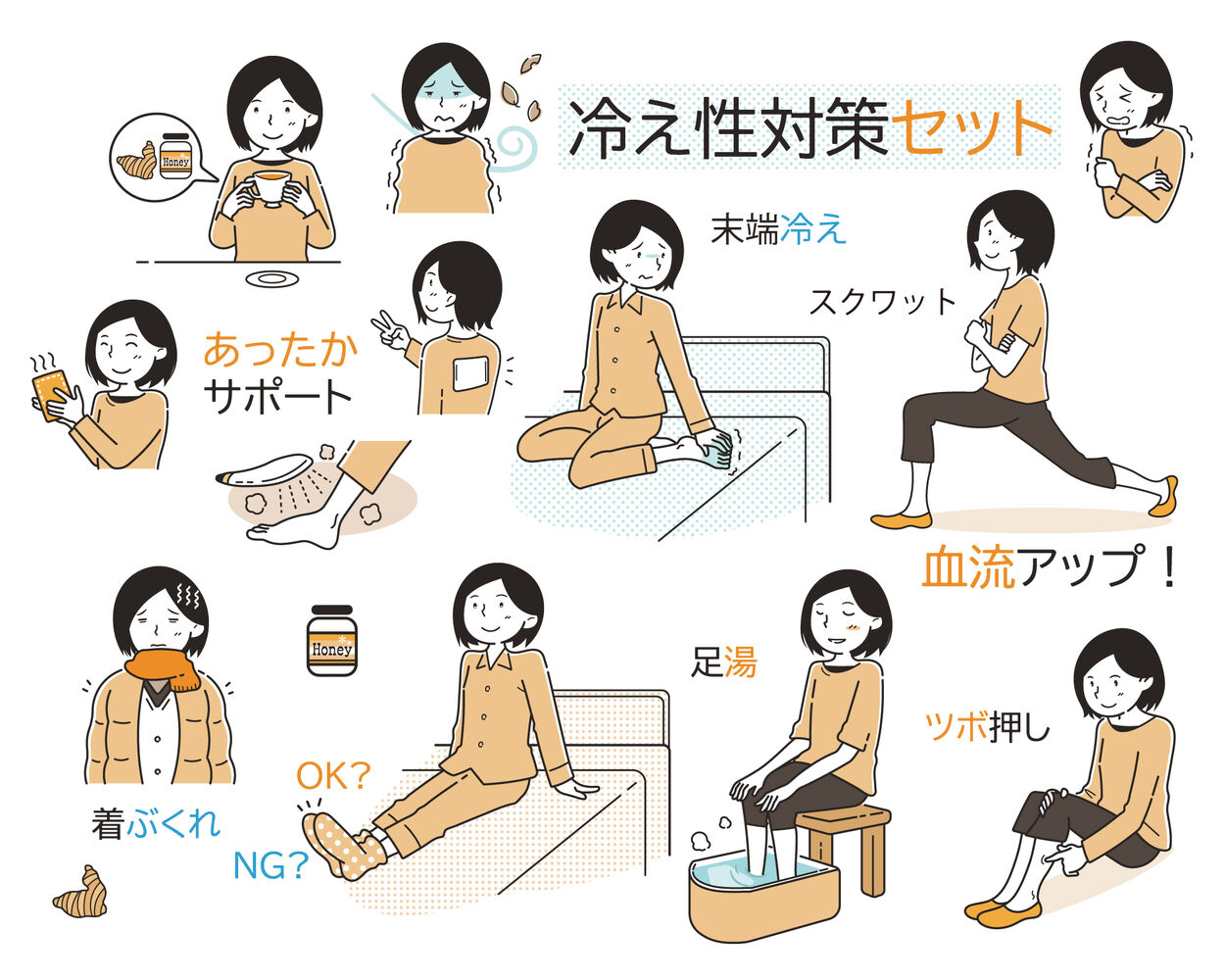 Honey

冷え性対策セット

末端冷え

スクワット

あったか
サポート

血流アップ！

Honey

足湯

ツボ押し

OK?

着ぶくれ

NG?